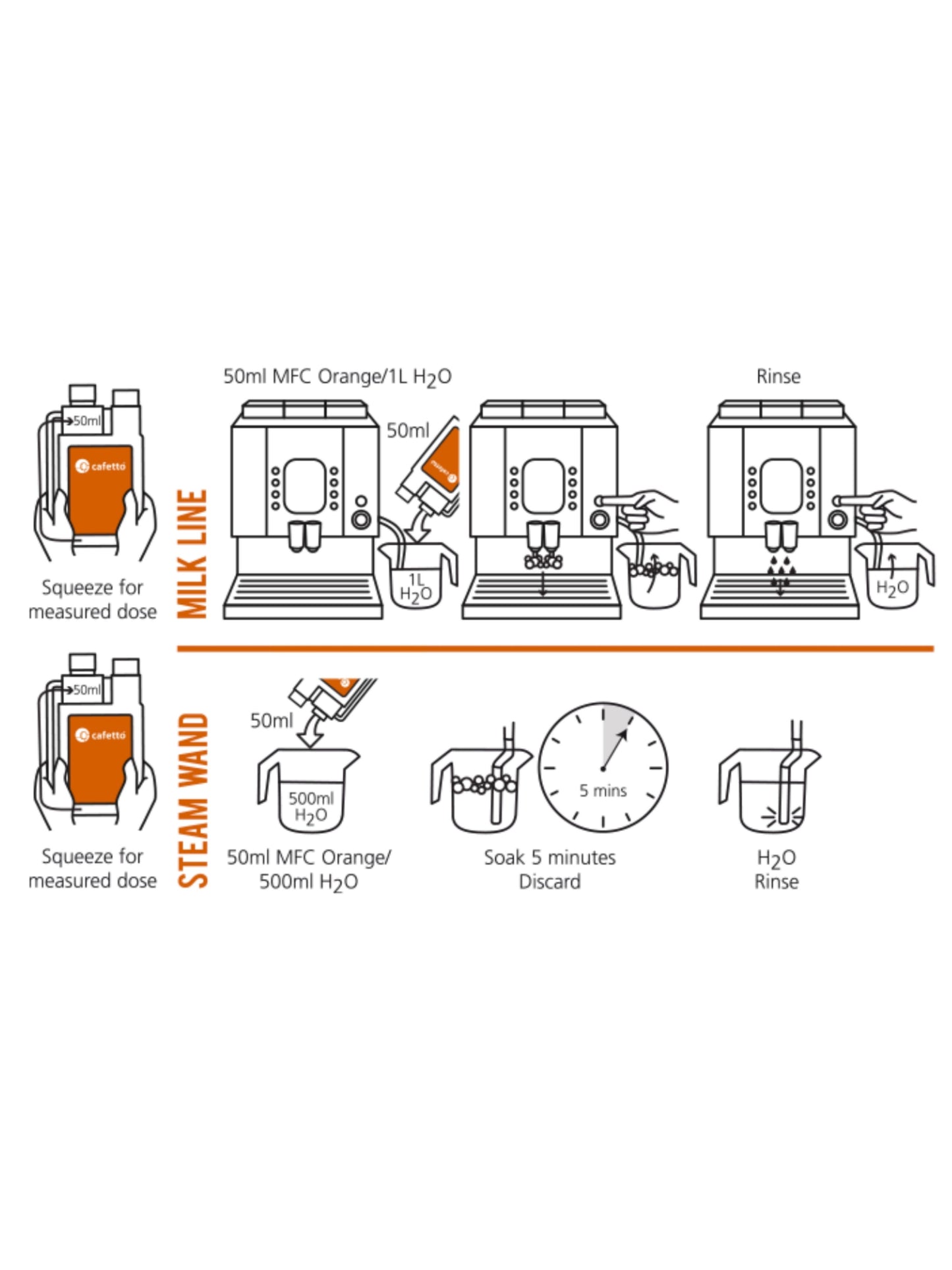 50ml
cafetto

Squeeze for measured dose

MILK LINE

50ml MFC Orange/1L $H_2O$

50ml

cafetto

1L
$H_2O$

Rinse

$H_2O$

50ml
cafetto

Squeeze for measured dose

STEAM WAND

50ml

500ml
$H_2O$

50ml MFC Orange/ 500ml $H_2O$

5 mins

Soak 5 minutes
Discard

$H_2O$
Rinse